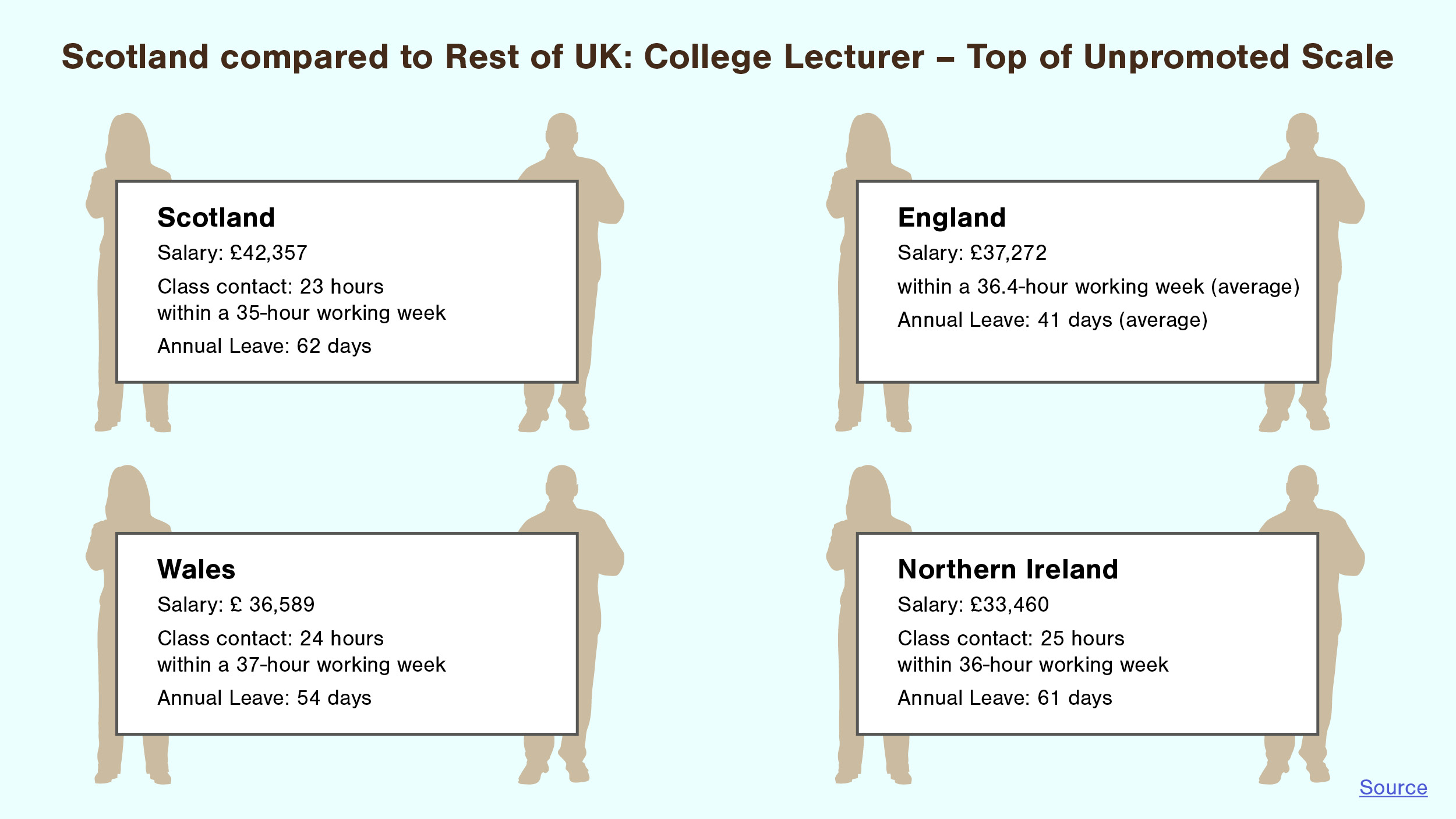 Scotland compared to Rest of UK: College Lecturer – Top of Unpromoted Scale

Scotland

Salary: £42,357

Class contact: 23 hours within a 35-hour working week

Annual Leave: 62 days

England

Salary: £37,272

within a 36.4-hour working week (average)

Annual Leave: 41 days (average)

Wales

Salary: £ 36,589

Class contact: 24 hours within a 37-hour working week

Annual Leave: 54 days

Northern Ireland

Salary: £33,460

Class contact: 25 hours within 36-hour working week

Annual Leave: 61 days

Source