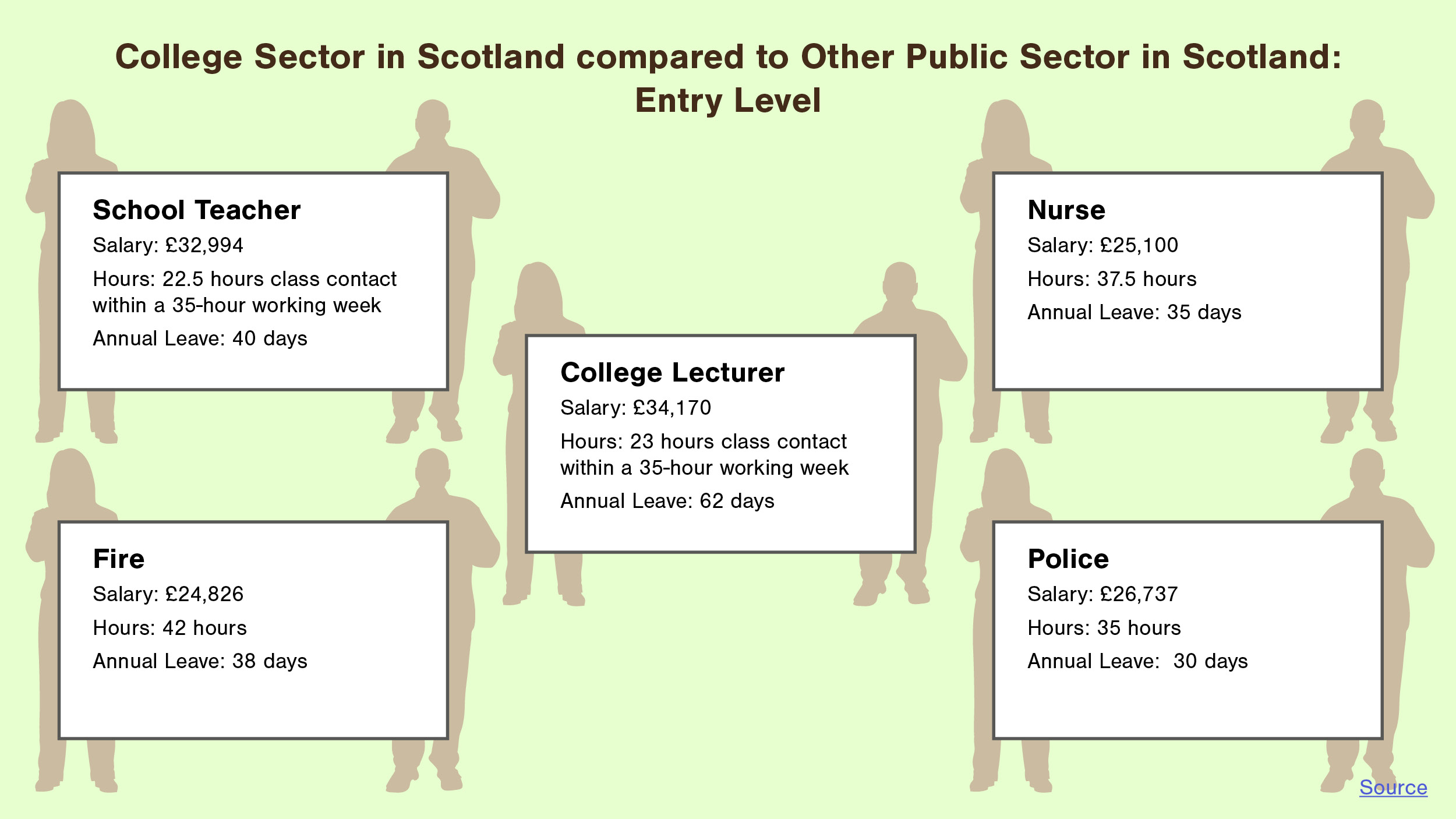 College Sector in Scotland compared to Other Public Sector in Scotland: Entry Level

School Teacher
Salary: £32,994
Hours: 22.5 hours class contact within a 35-hour working week
Annual Leave: 40 days

Fire
Salary: £24,826
Hours: 42 hours
Annual Leave: 38 days

College Lecturer
Salary: £34,170
Hours: 23 hours class contact within a 35-hour working week
Annual Leave: 62 days

Nurse
Salary: £25,100
Hours: 37.5 hours
Annual Leave: 35 days

Police
Salary: £26,737
Hours: 35 hours
Annual Leave: 30 days

Source